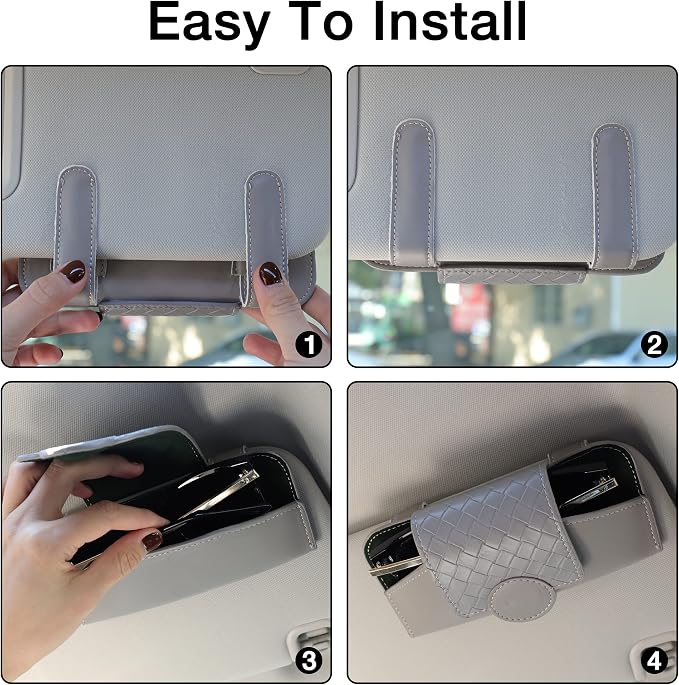 Easy To Install

1

2

3

4