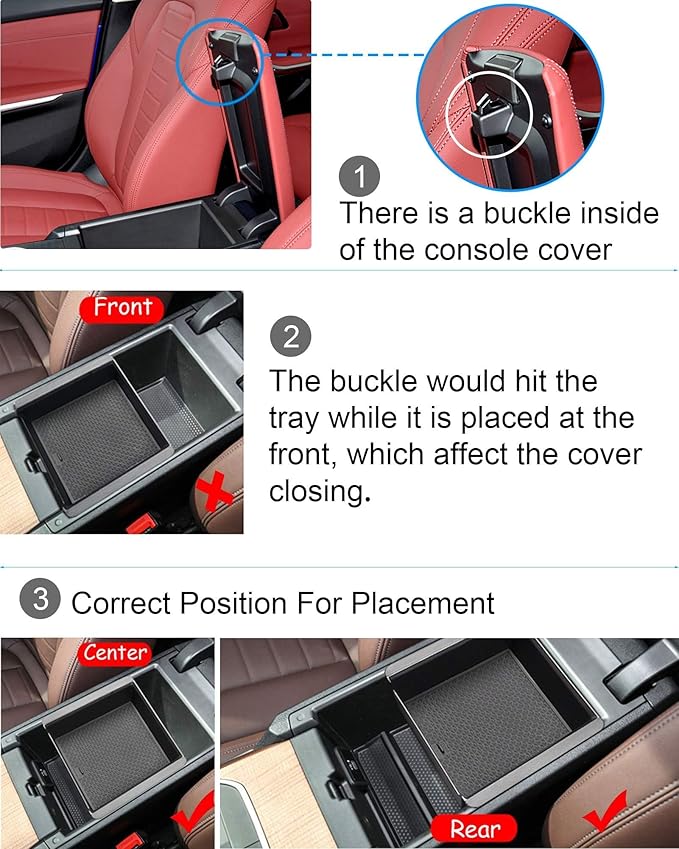 1
There is a buckle inside of the console cover

Front

2
The buckle would hit the tray while it is placed at the front, which affect the cover closing.

3 Correct Position For Placement

Center

Rear