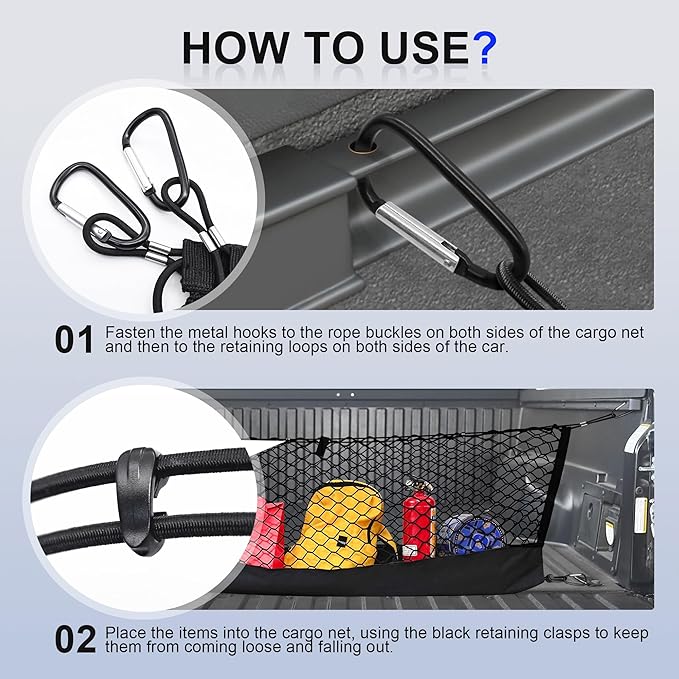 HOW TO USE?

01 Fasten the metal hooks to the rope buckles on both sides of the cargo net and then to the retaining loops on both sides of the car.

02 Place the items into the cargo net, using the black retaining clasps to keep them from coming loose and falling out.