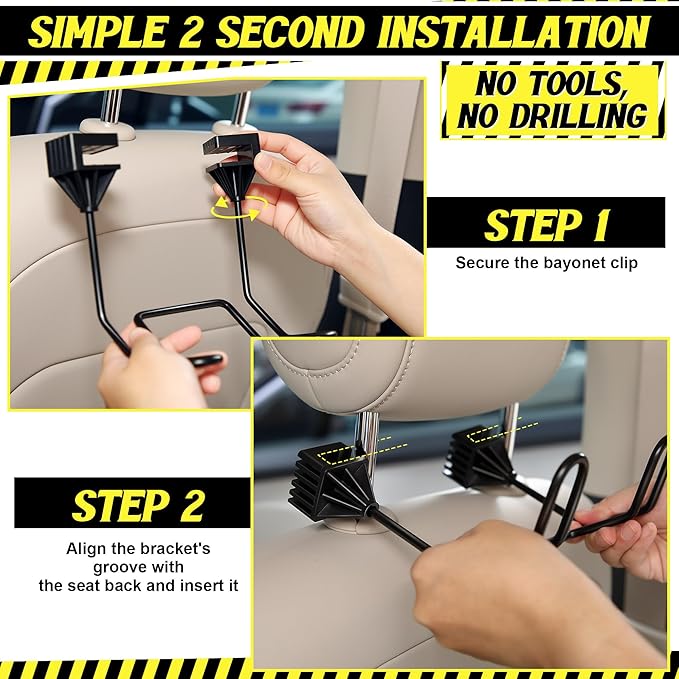 SIMPLE 2 SECOND INSTALLATION

NO TOOLS, NO DRILLING

STEP 1

Secure the bayonet clip

STEP 2

Align the bracket's groove with the seat back and insert it