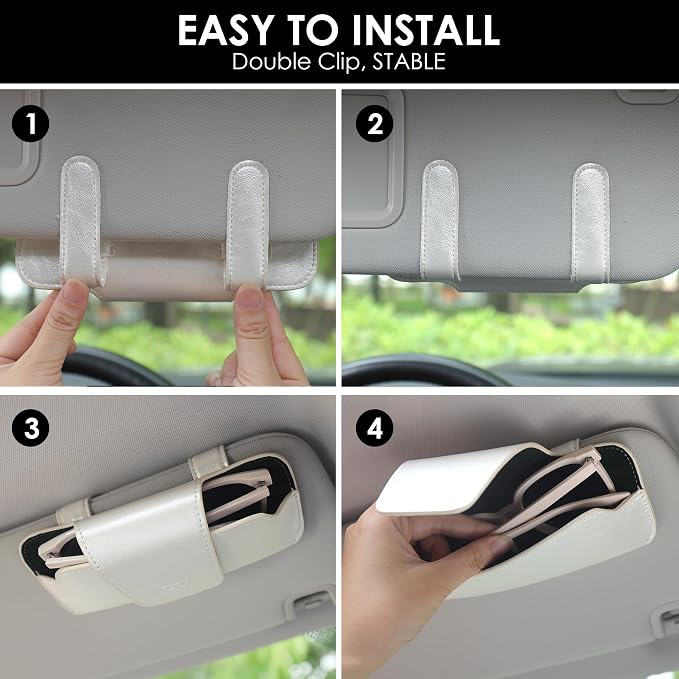 EASY TO INSTALL
Double Clip, STABLE

1

2

3

4