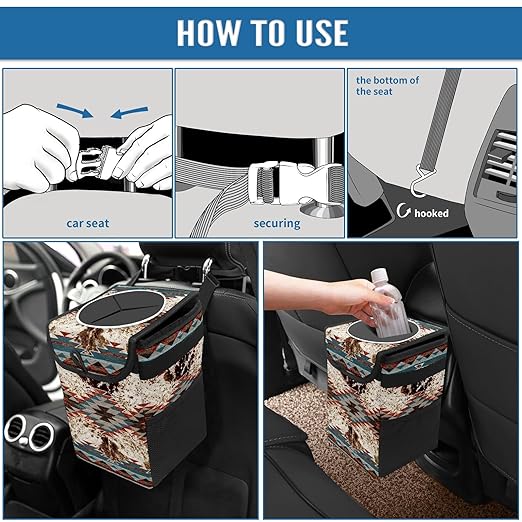 HOW TO USE

car seat

securing

the bottom of the seat

hooked