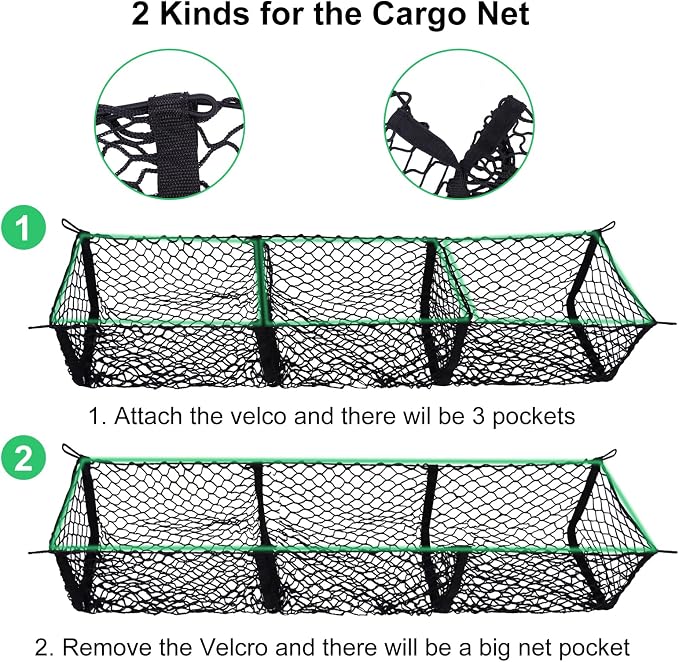 2 Kinds for the Cargo Net

1

1. Attach the velco and there wil be 3 pockets

2

2. Remove the Velcro and there will be a big net pocket