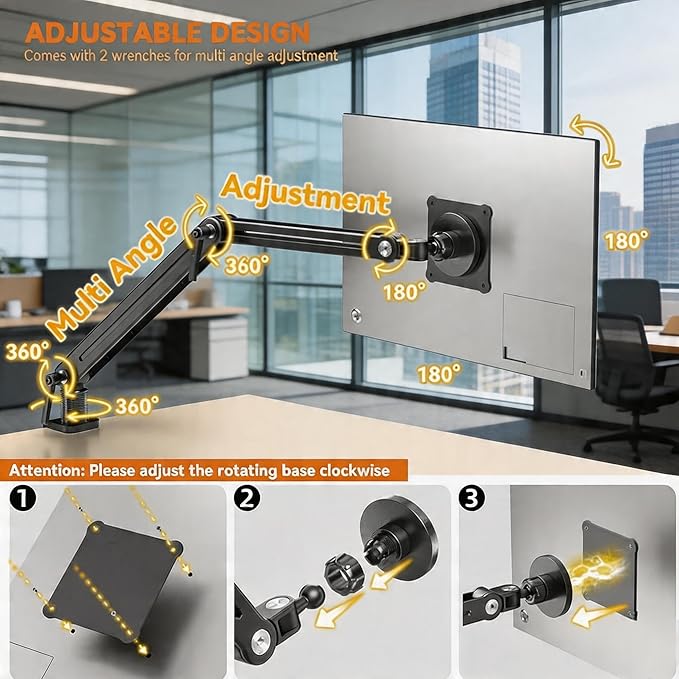 ADJUSTABLE DESIGN
Comes with 2 wrenches for multi angle adjustment

Multi Angle Adjustment

360°

360°

360°

180°

180°

180°

Attention: Please adjust the rotating base clockwise

1

2

3