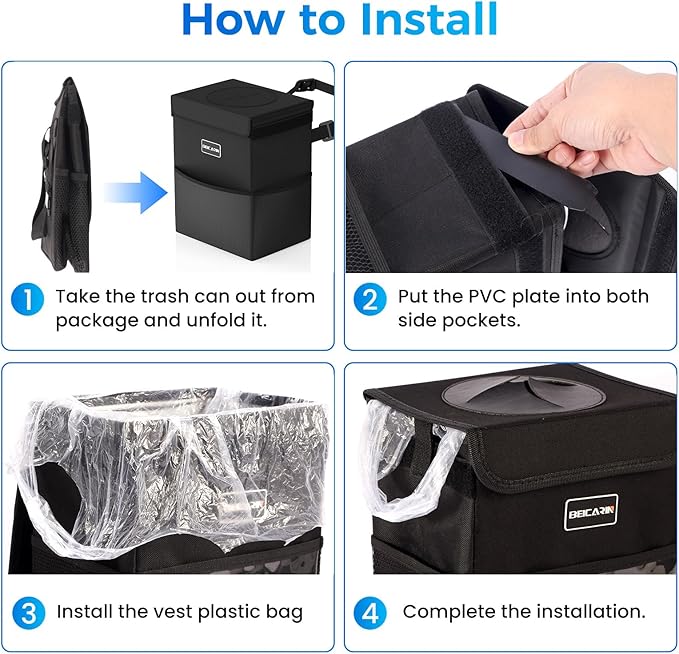 How to Install

BEICARIN

1 Take the trash can out from package and unfold it.

2 Put the PVC plate into both side pockets.

3 Install the vest plastic bag

BEICARIN

4 Complete the installation.