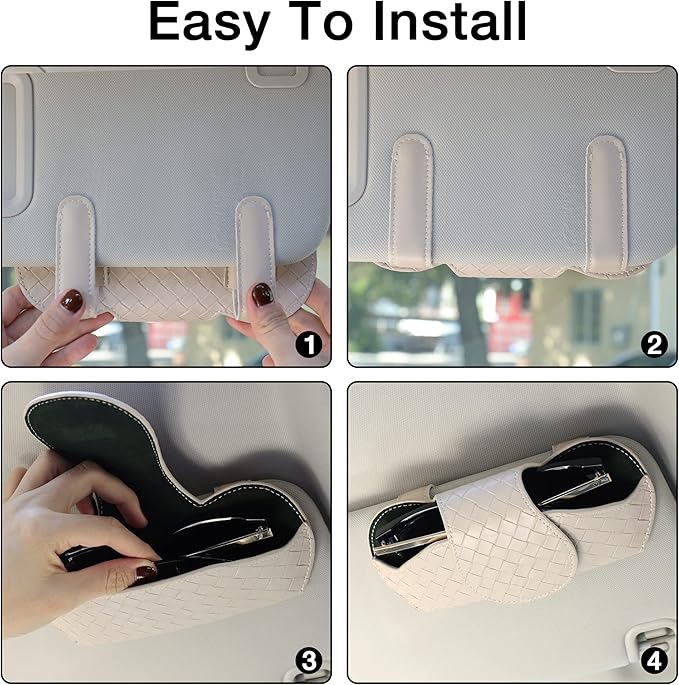 Easy To Install

1

2

3

4