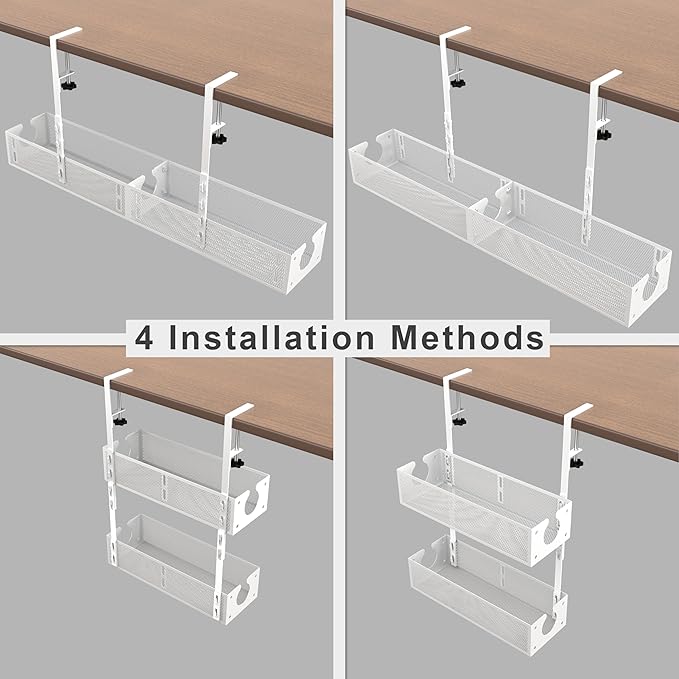 4 Installation Methods