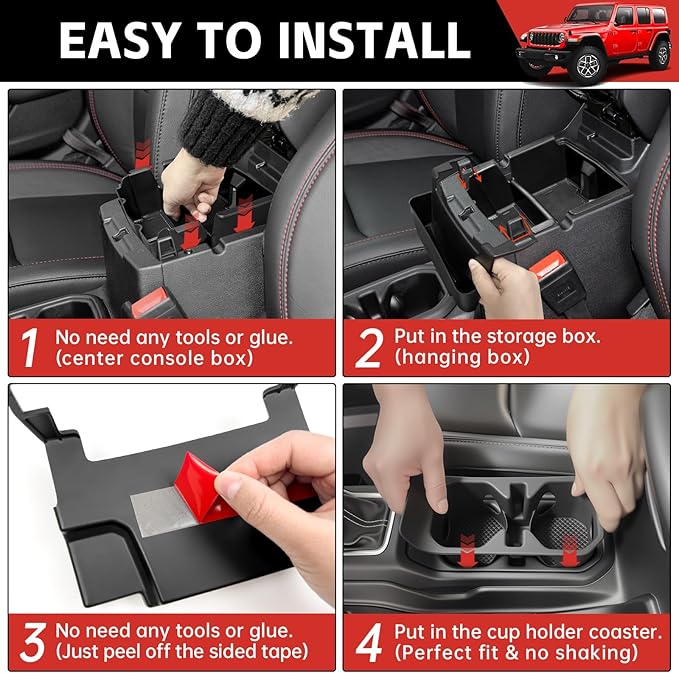 EASY TO INSTALL

1 No need any tools or glue. (center console box)

2 Put in the storage box. (hanging box)

3 No need any tools or glue. (Just peel off the sided tape)

4 Put in the cup holder coaster. (Perfect fit & no shaking)