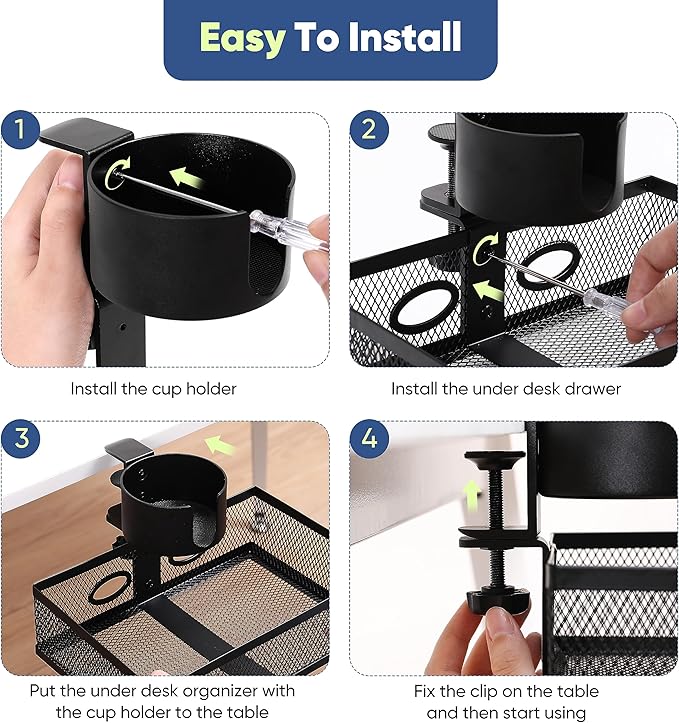 Easy To Install

1

Install the cup holder

2

Install the under desk drawer

3

Put the under desk organizer with the cup holder to the table

4

Fix the clip on the table and then start using